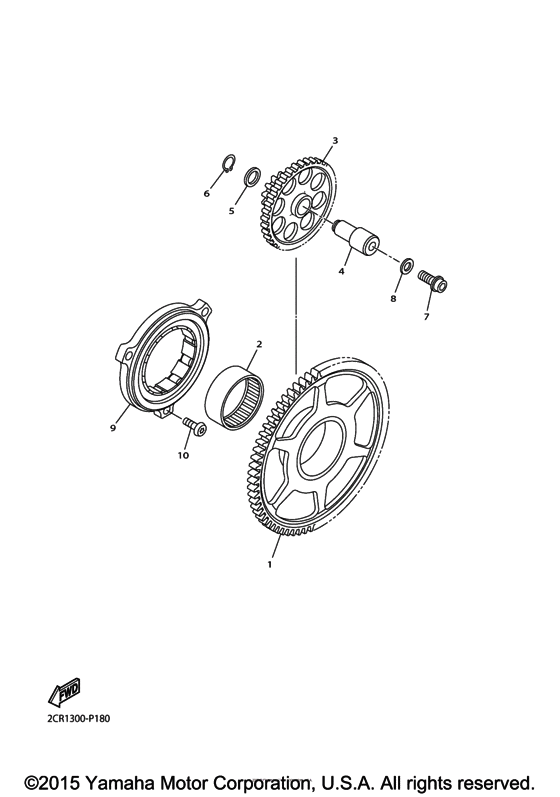 3
6
5
4
8
7
2
9
10
1
FWD
2CR1300-P180
©2015 Yamaha Motor Corporation, U.S.A. All rights reserved.