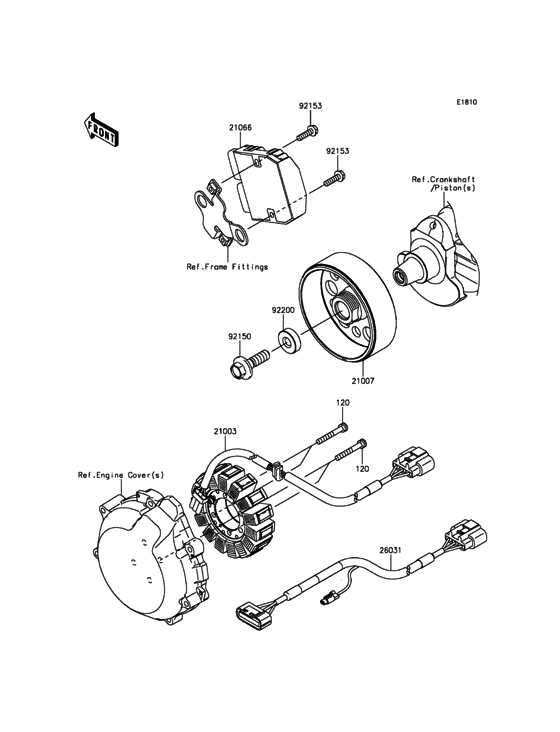 E1810

FRONT

92153

21066

92153

Ref.Crankshaft /Piston(s)

Ref.Frame Fittings

92200

92150

21007

120

21003

120

Ref.Engine Cover(s)

26031