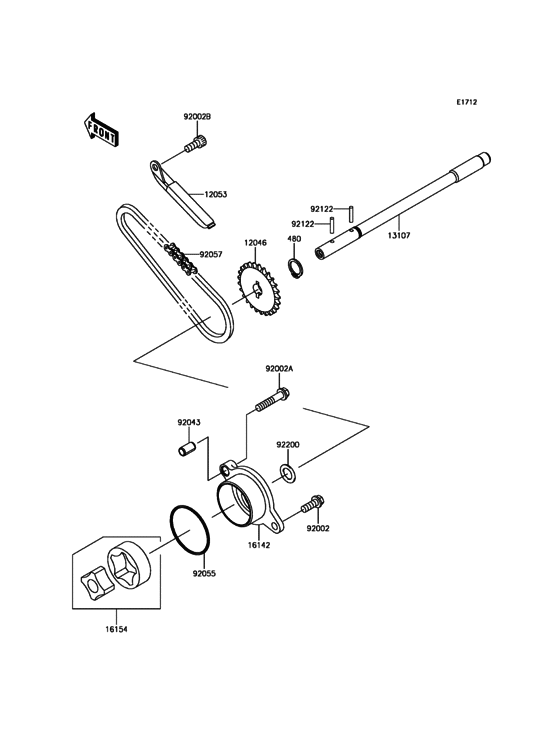 E1712

FRONT

92002B

12053

92122

92122

13107

92057

12046

480

92002A

92043

92200

92002

16142

92055

16154