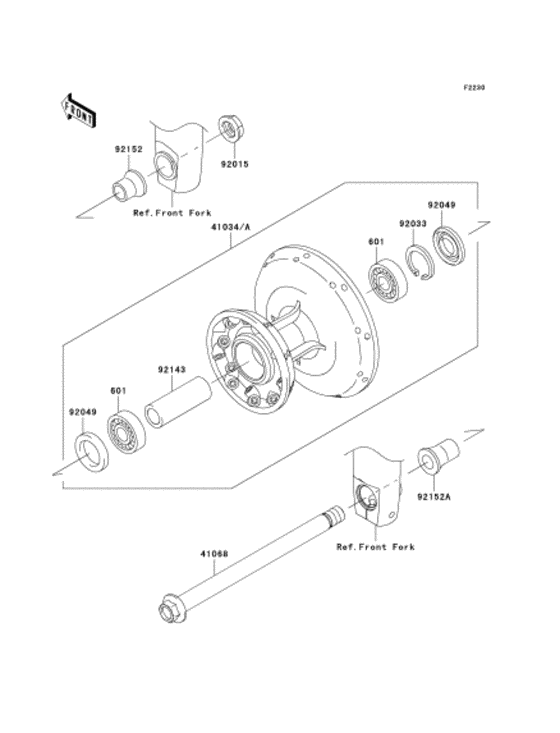 F2230

FRONT

92152

92015

Ref.Front Fork

41034/A

92049

92033

601

92143

601

92049

92152A

Ref.Front Fork

41068