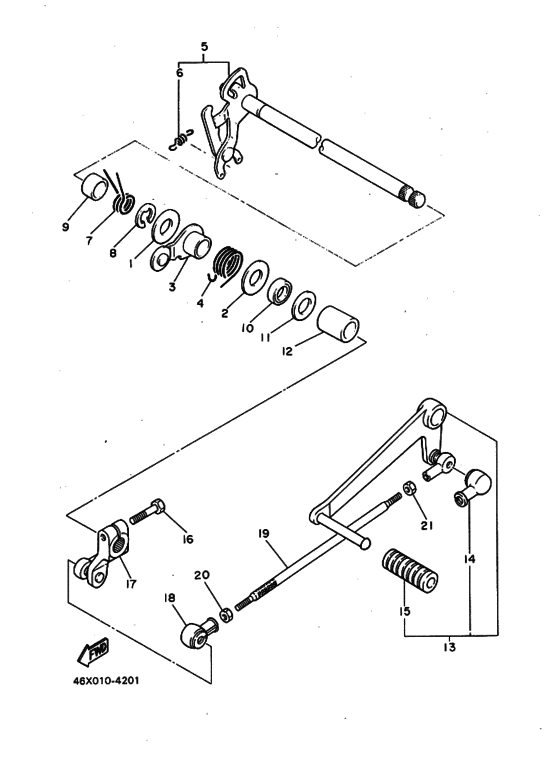 5
6
9
7
8
1
3
4
2
10
11
12
16
17
19
20
18
21
14
15
13
FWD
46X010-4201