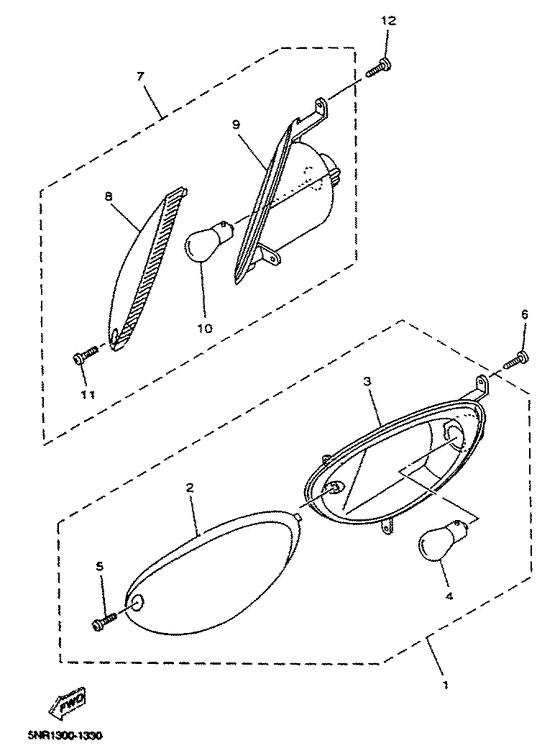 12
7
9
8
10
11
6
3
2
5
4
1
FWD
5NR1300-1330