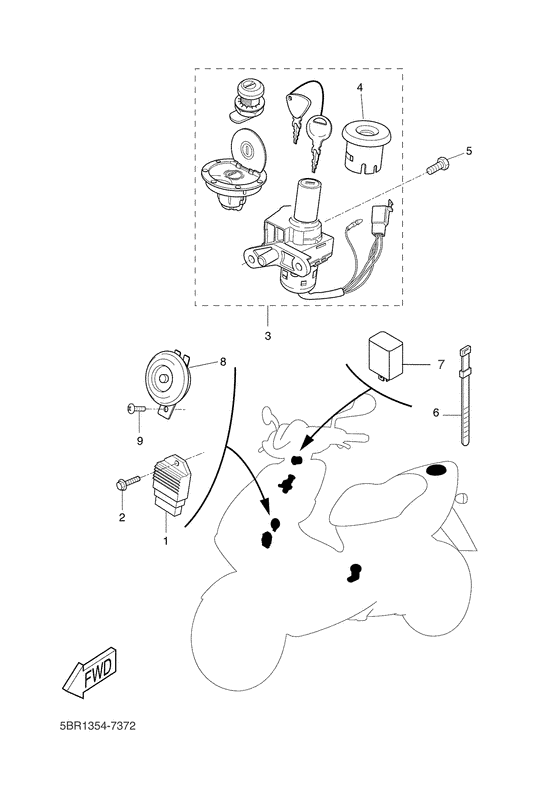 4
5
3
8
7
6
9
2
1
FWD
5BR1354-7372