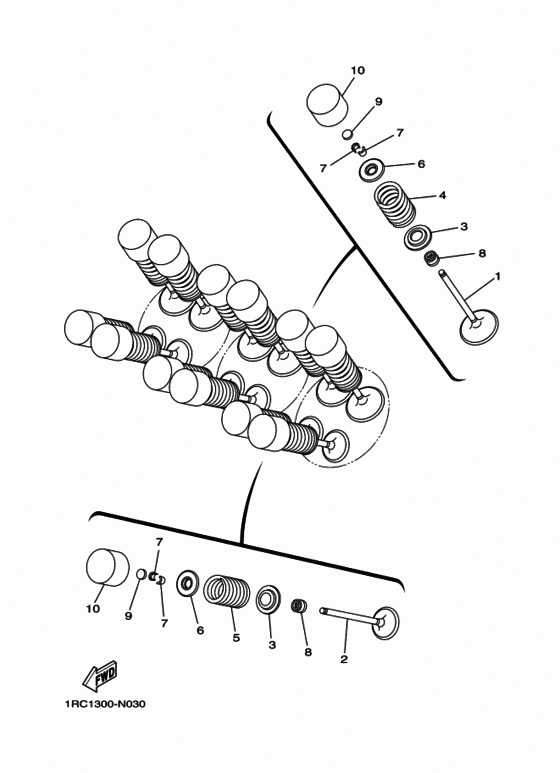 10
9
7
7
6
4
3
8
1

7
10
9
7
6
5
3
8
2

FWD

1RC1300-N030