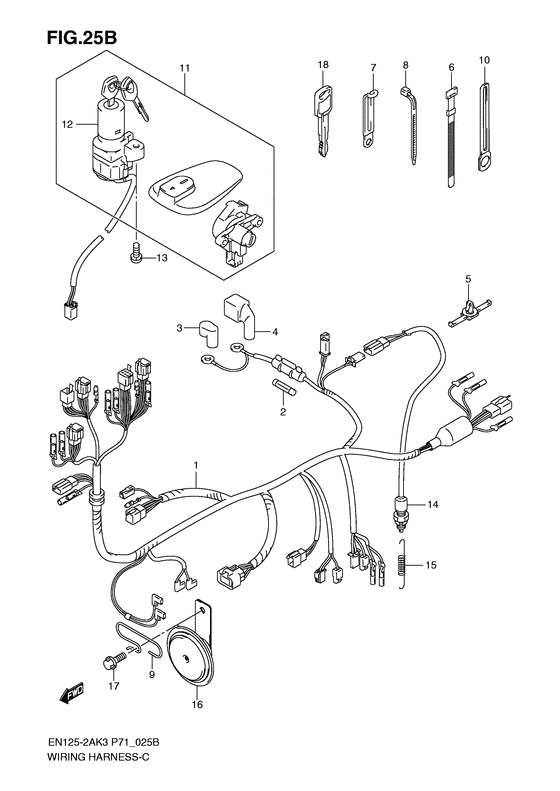 FIG.25B

11
12
13
18
7
8
6
10
5
3
4
2
1
14
15
9
17
16
FWD

EN125-2AK3 P71_025B
WIRING HARNESS-C