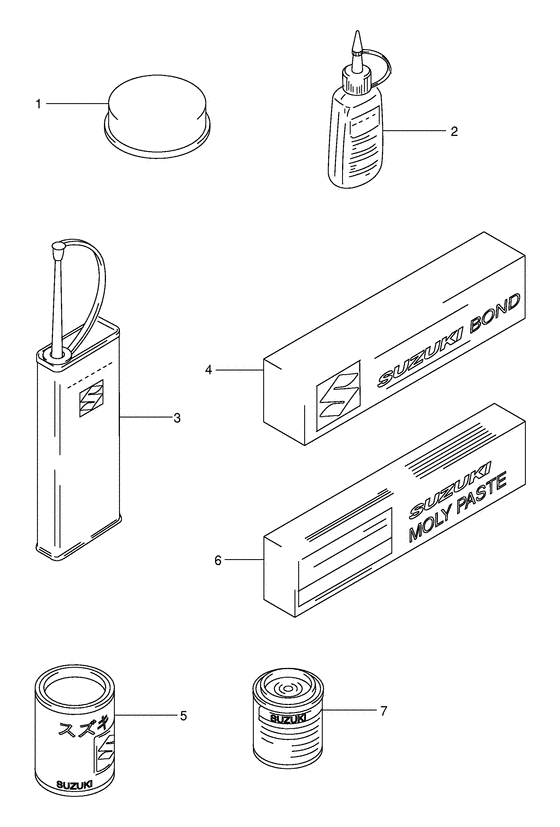 1

2

3

4

SUZUKI BOND

6

SUZUKI
MOLY PASTE

5

スズキ

SUZUKI

7

SUZUKI