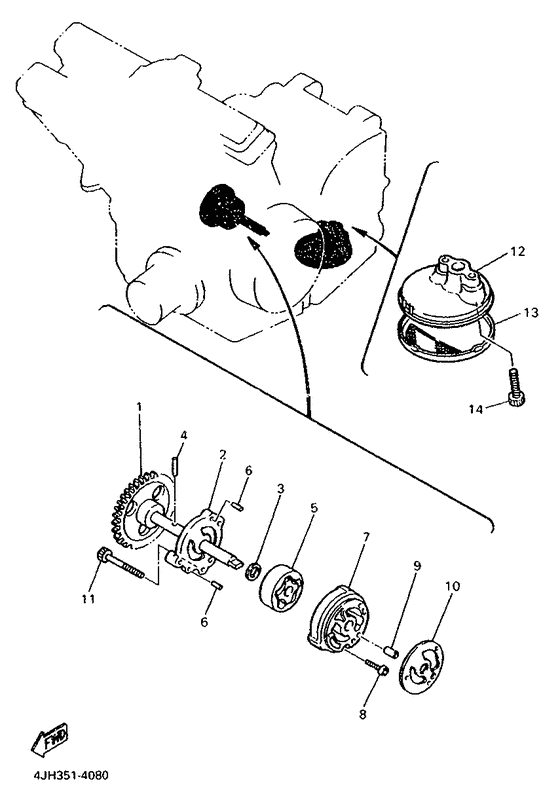 12
13
14
1
4
2
6
3
5
7
9
10
11
6
8
FWD
4JH351-4080