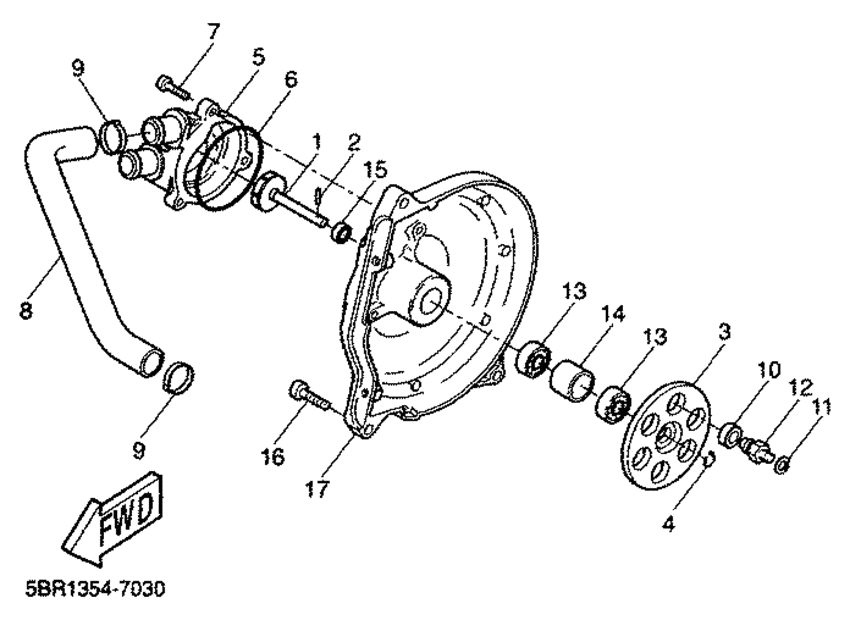 7
9
5
6
1
2
15
8
13
14
13
3
10
12
11
9
16
17
4
FWD
5BR1354-7030