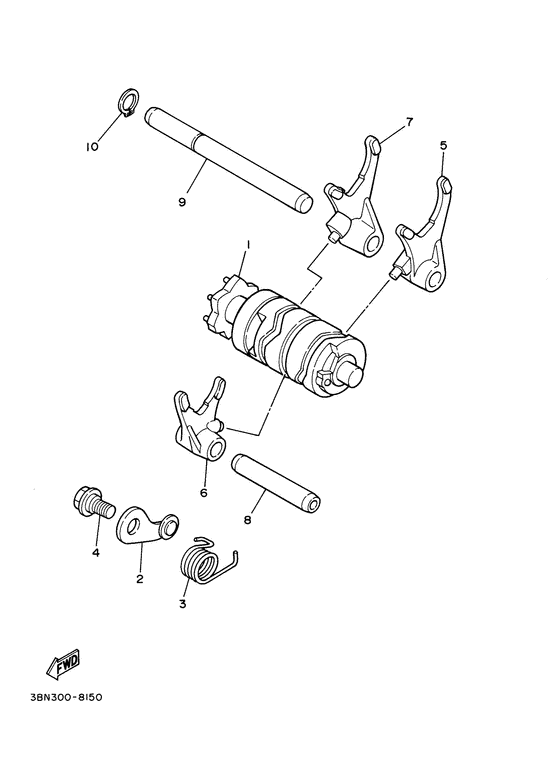 10
9
7
5
1
6
8
4
2
3
FWD
3BN300-8150