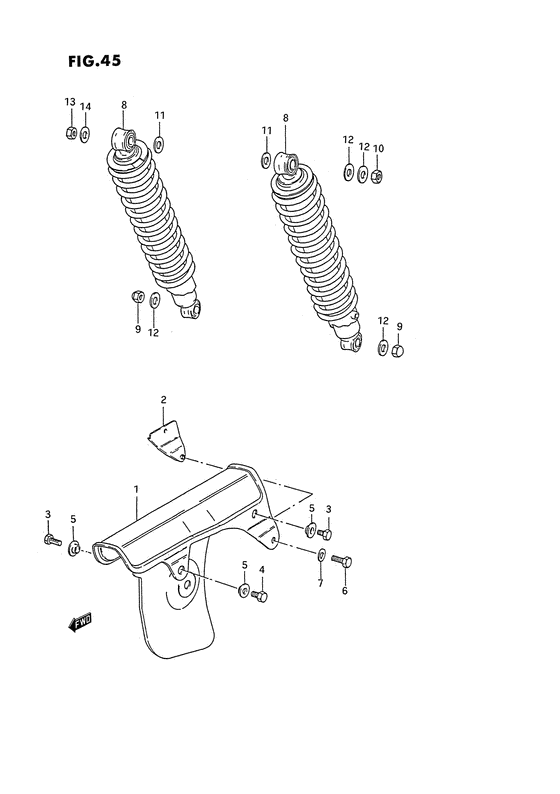 FIG.45

13 14 8 11

11 8 12 12 10

9 12

12 9

2

1

3 5

5 3

7 6

5 4

FWD