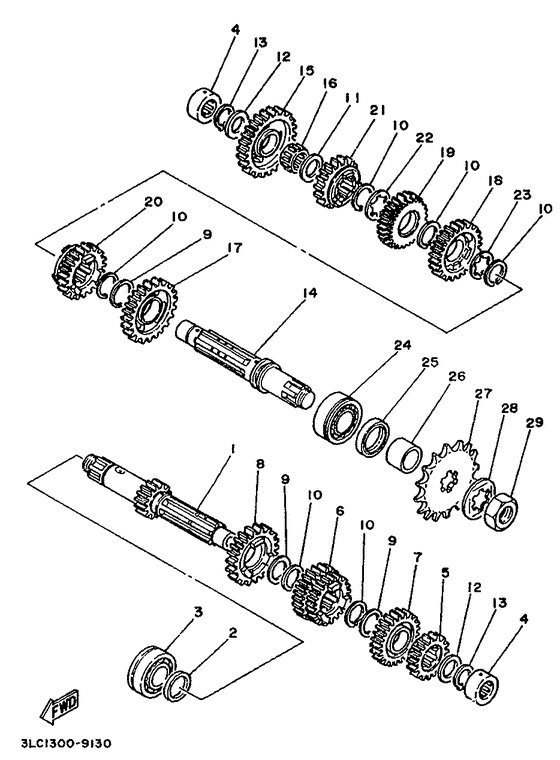 4
13
12
15
16
11
21
10
22
19
10
18
23
10
20
10
9
17
14
24
25
26
27
28
29
1
8
9
10
6
10
9
7
5
12
13
4
3
2
FWD
3LC1300-9130