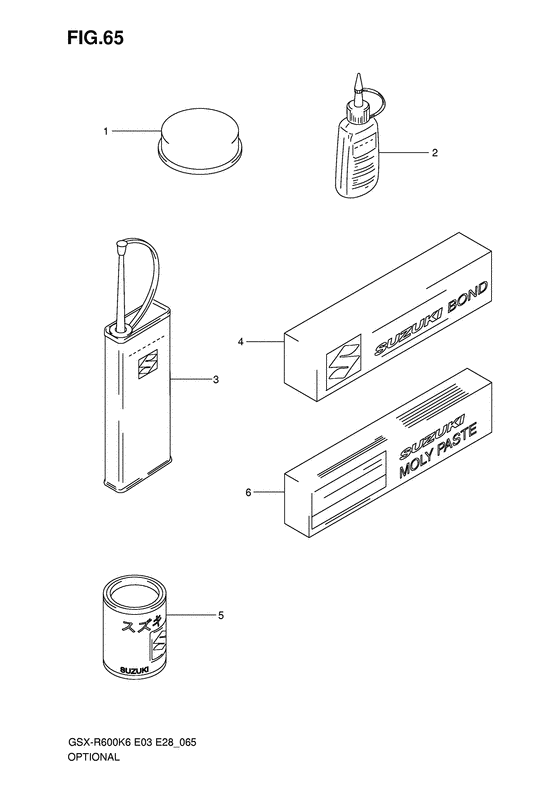 FIG.65

1

2

3

4

SUZUKI BOND

6

SUZUKI MOLY PASTE

5

スズキ

SUZUKI

GSX-R600K6 E03 E28_065
OPTIONAL