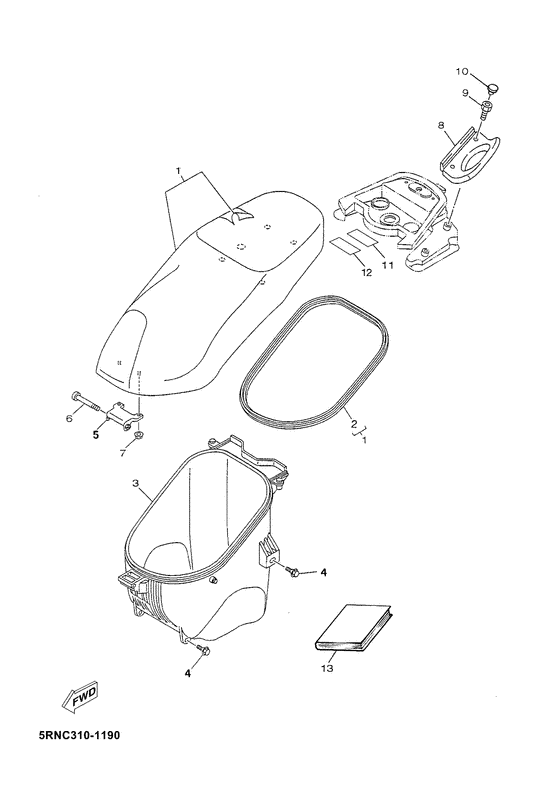 10
9
8
1
12
11
6
5
7
2
1
3
4
4
13
FWD
5RNC310-1190