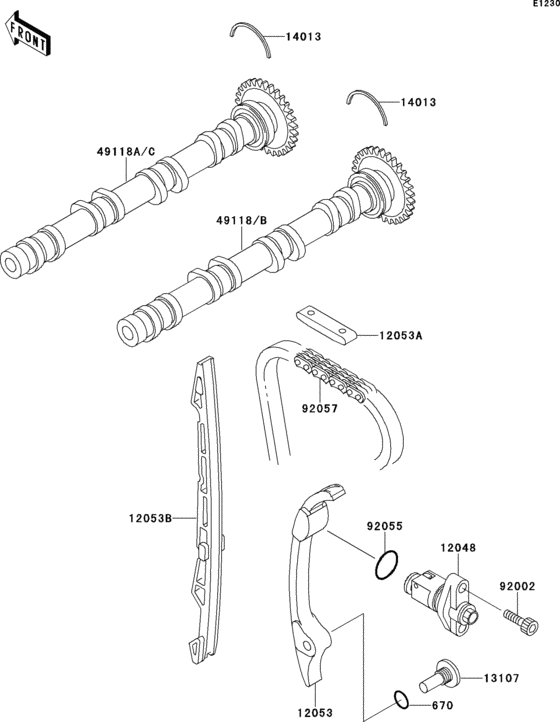 E1230

FRONT

14013

14013

49118A/C

49118/B

12053A

92057

12053B

92055

12048

92002

13107

12053

670