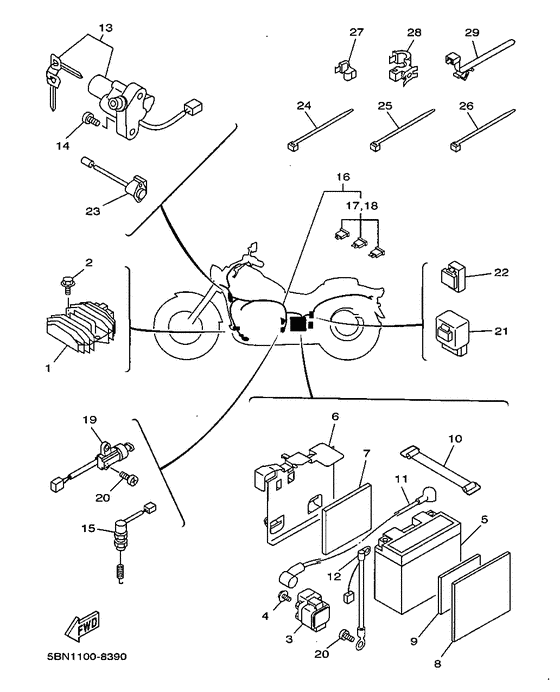 13
27
28
29
14
24
25
26
23
16
17,18
2
22
21
1
19
6
10
7
11
20
5
15
12
4
3
20
9
8
FWD
5BN1100-8390