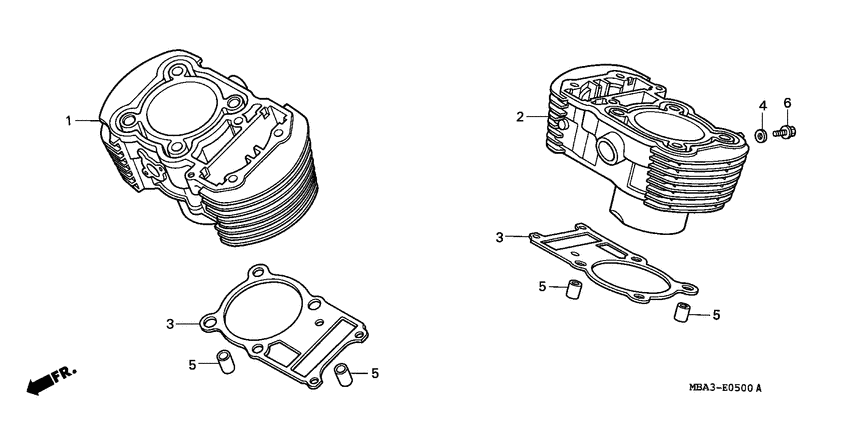 1
2
4
6
3
5
5
3
5
5
FR.
MBA3-E0500 A