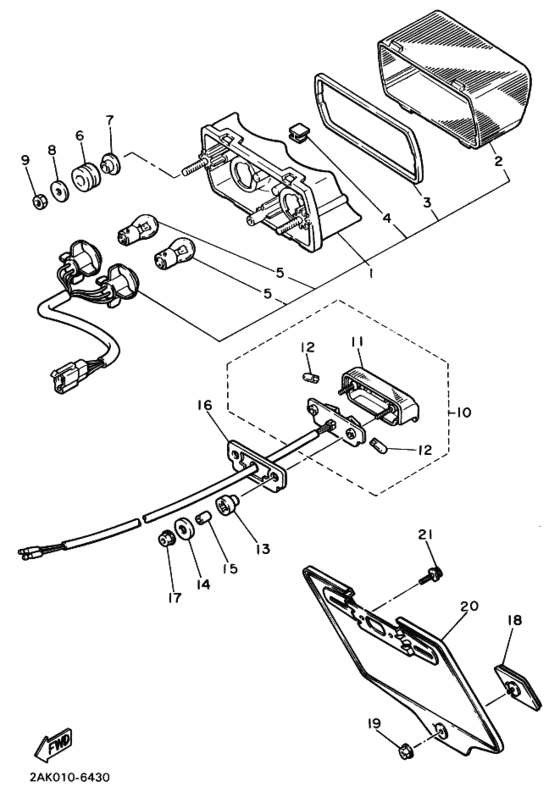 9
8
6
7
2
3
4
1
5
5
12
11
10
12
16
13
15
14
17
21
20
18
19
FWD
2AK010-6430