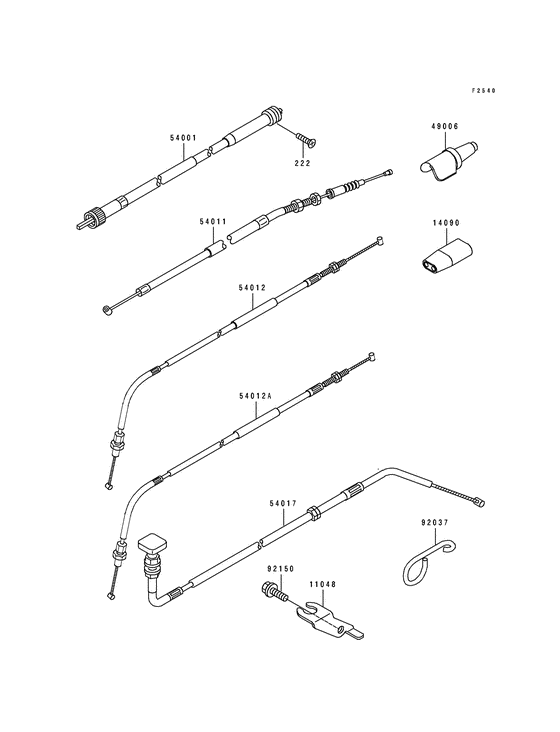 F2540

54001

222

49006

54011

14090

54012

54012A

54017

92037

92150

11048