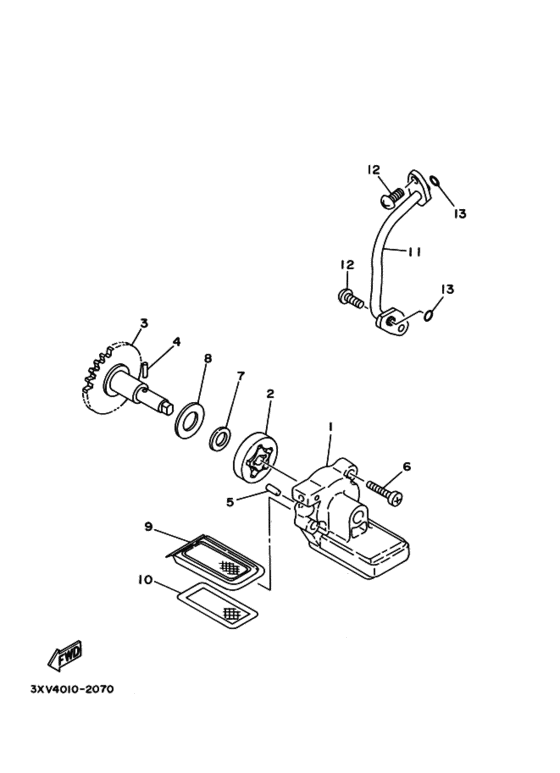 12
13
11
12
13
3
4
8
7
2
1
6
5
9
10
FWD
3XV4010-2070