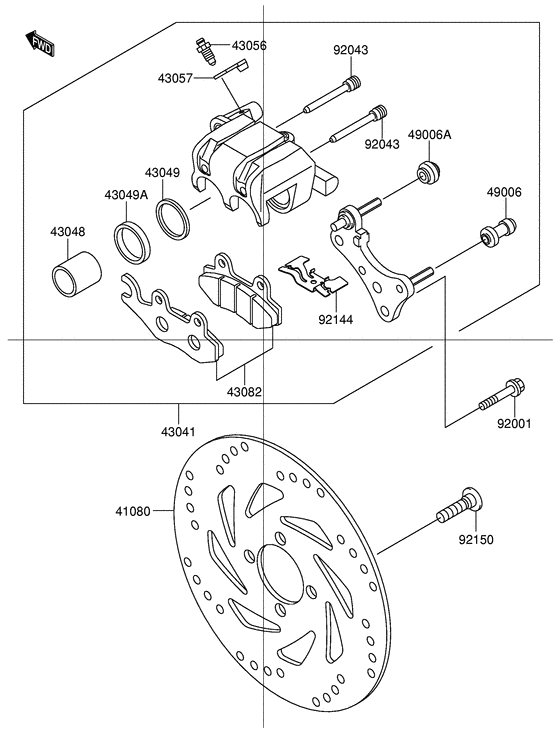 FWD

43056

92043

43057

92043

49006A

43049

43049A

49006

43048

92144

43082

43041

92001

41080

92150