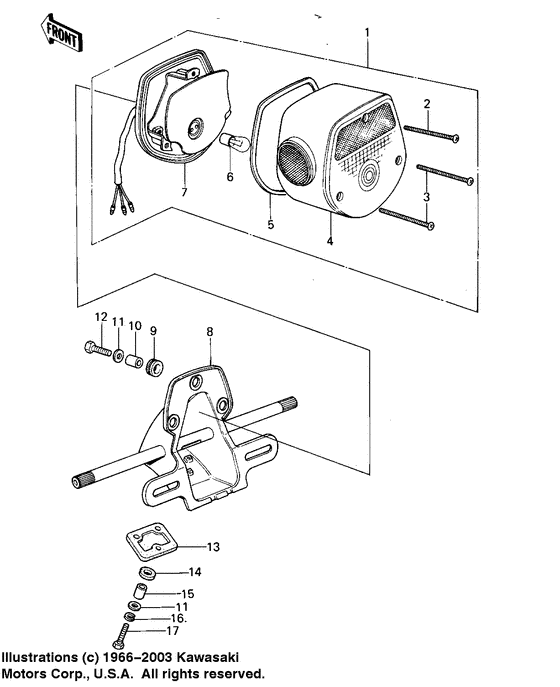 FRONT

1
2
3
4
5
6
7
12 11 10 9
8
13
14
15
11
16.
17

Illustrations (c) 1966–2003 Kawasaki Motors Corp., U.S.A. All rights reserved.