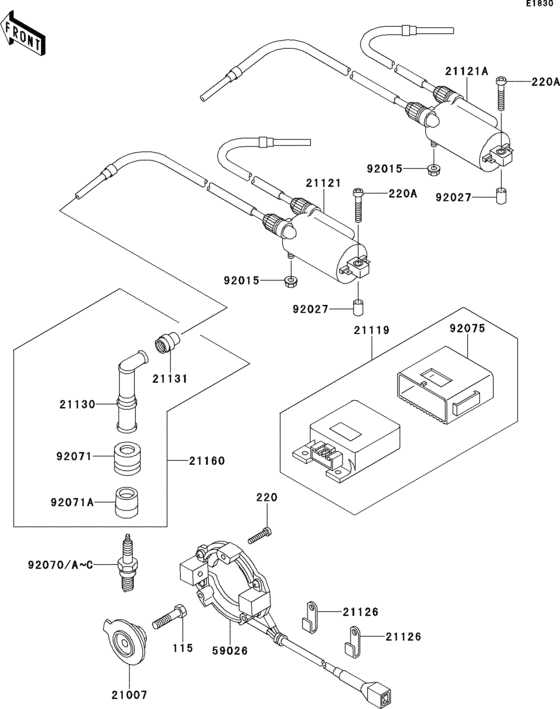 E1830

FRONT

21121A
220A
92015
92027
21121
220A
92015
92027
21119
92075
21131
21130
92071
21160
92071A
220
92070/A~C
21126
21126
115
59026
21007