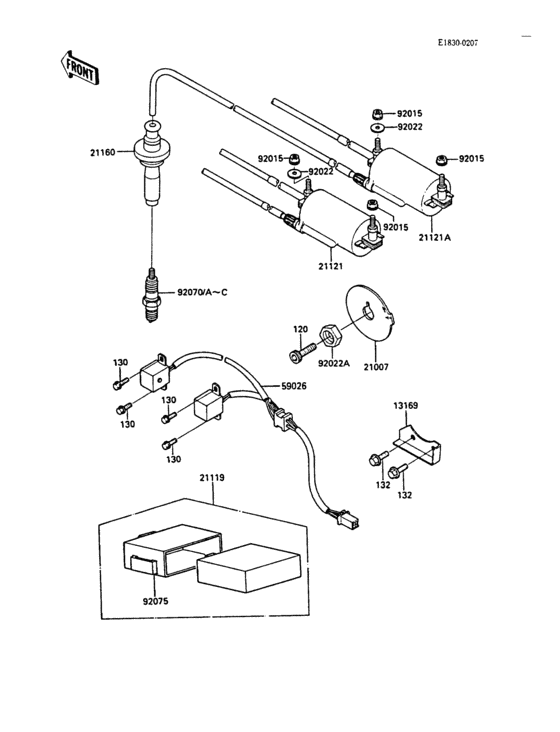 E1830-0207

FRONT

21160

92015
92022
92015
92022
92015
92015
21121A
21121

92070/A~C

120
92022A
21007

130
130
130
130
59026

13169
132
132

21119

92075