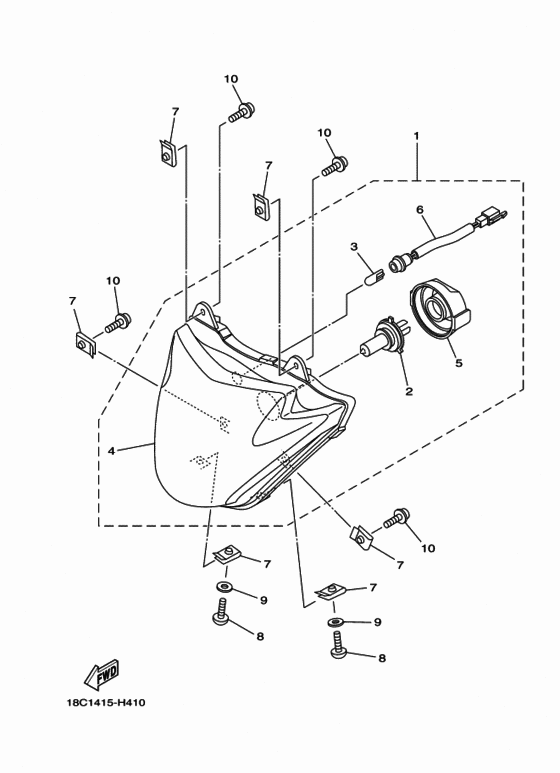 10
7
10
1
7
6
3
10
7
5
2
4
10
7
7
9
7
8
9
8
FWD
18C1415-H410