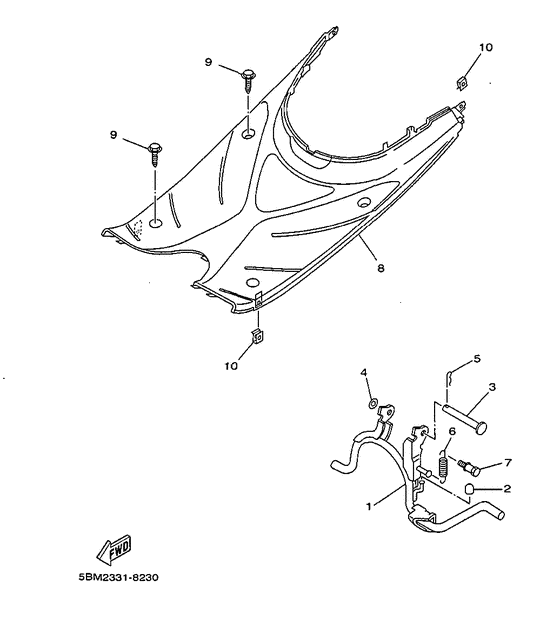 9
10
9
8
10
5
4
3
6
7
2
1
FWD
5BM2331-8230