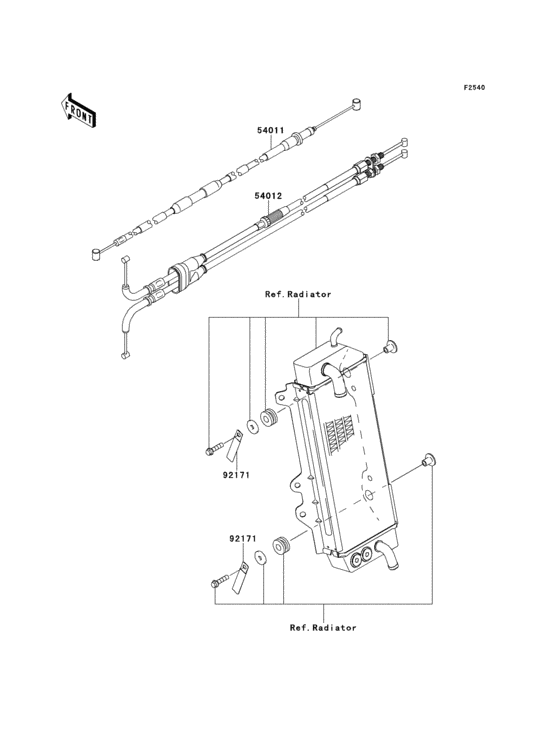 F2540

FRONT

54011

54012

Ref.Radiator

92171

92171

Ref.Radiator