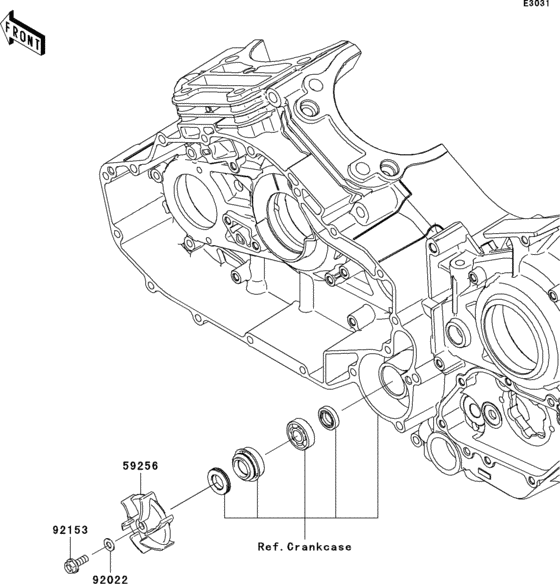 E3031

FRONT

59256

92153

92022

Ref.Crankcase