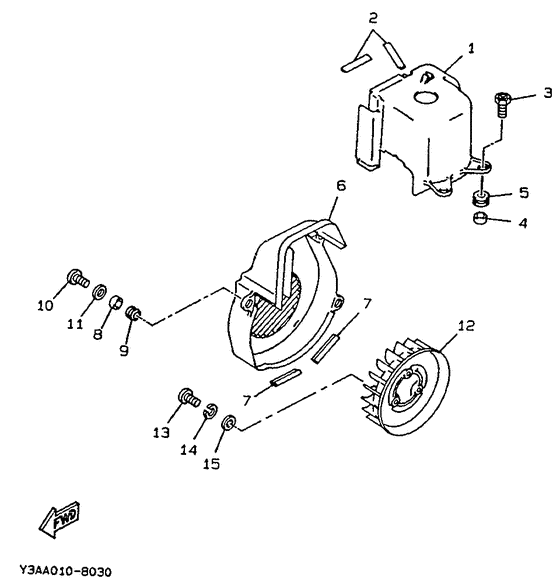 2
1
3
5
4
6
10
11
8
9
7
12
7
13
14
15
FWD
Y3AA010-8030