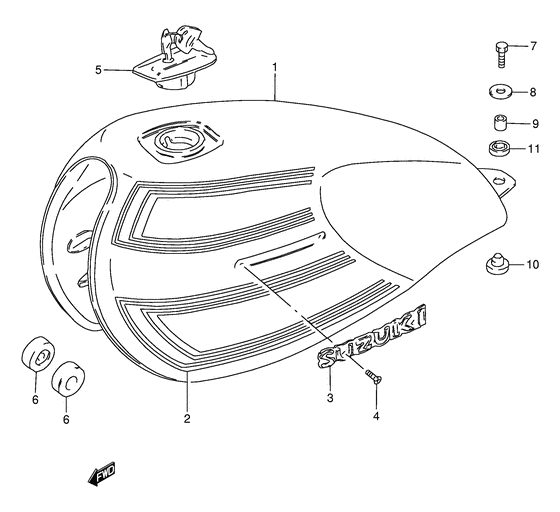 5
1
7
8
9
11
10
SUZUKI
6
6
2
3
4
FWD