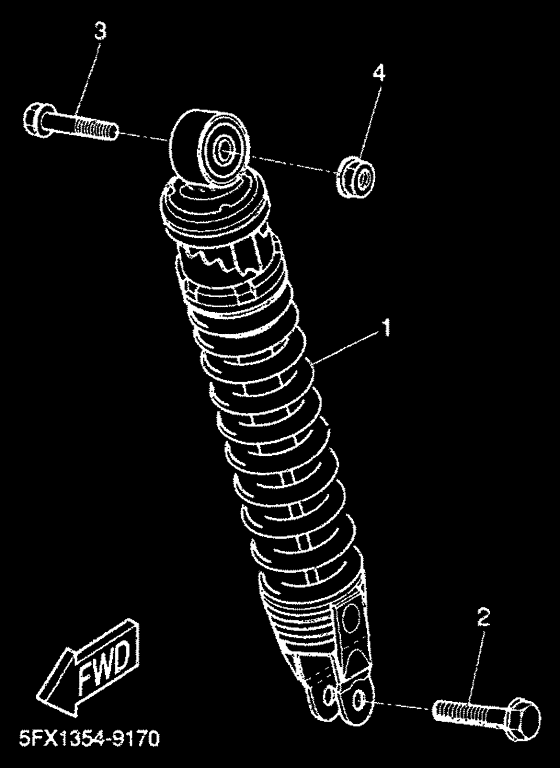 3
4
1
2
FWD
5FX1354-9170