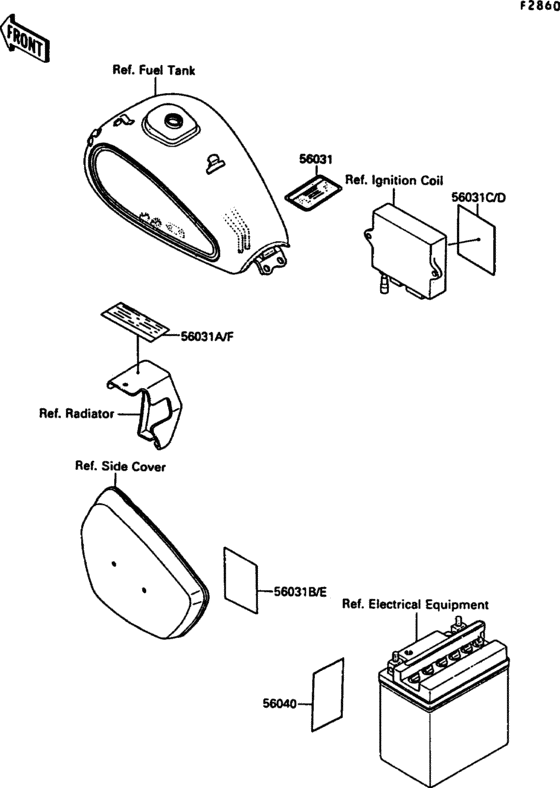 F2860

FRONT

Ref. Fuel Tank

56031

Ref. Ignition Coil

56031C/D

56031A/F

Ref. Radiator

Ref. Side Cover

56031B/E

Ref. Electrical Equipment

56040