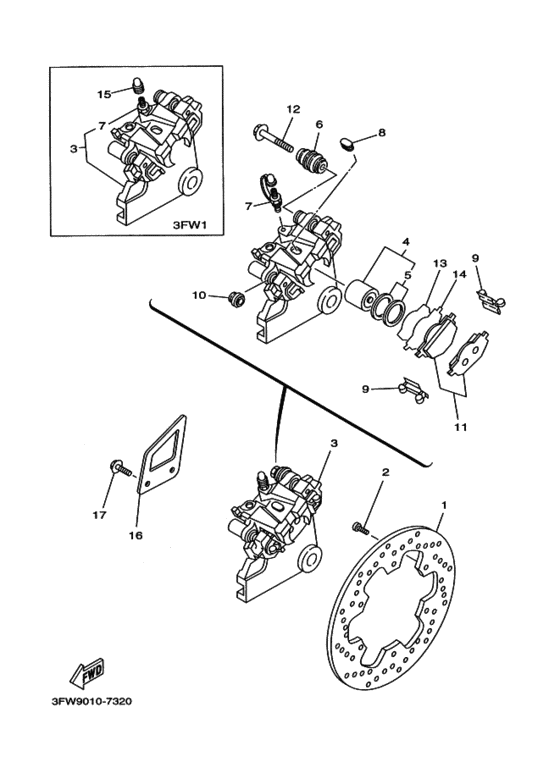 15
7
3
3FW1
12
6
8
7
4
5
13
14
9
10
9
11
3
2
1
17
16
FWD
3FW9010-7320