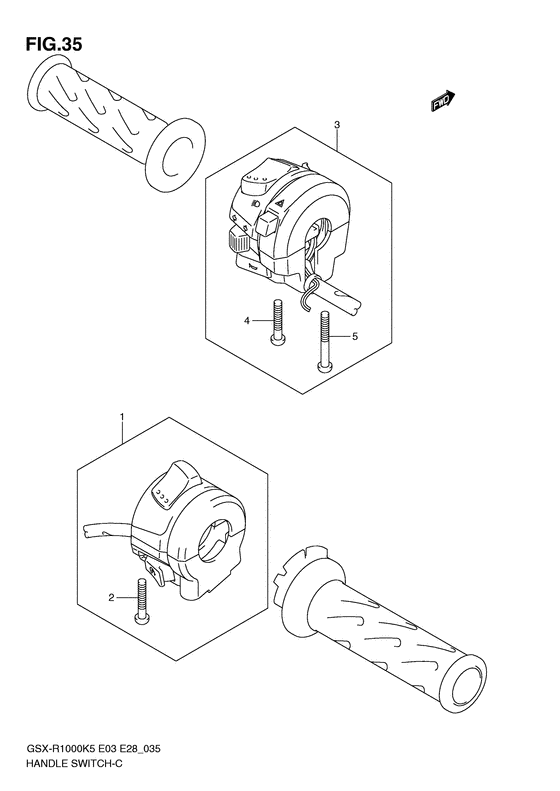 FIG.35

FWD

3

4

5

1

2

GSX-R1000K5 E03 E28_035
HANDLE SWITCH-C