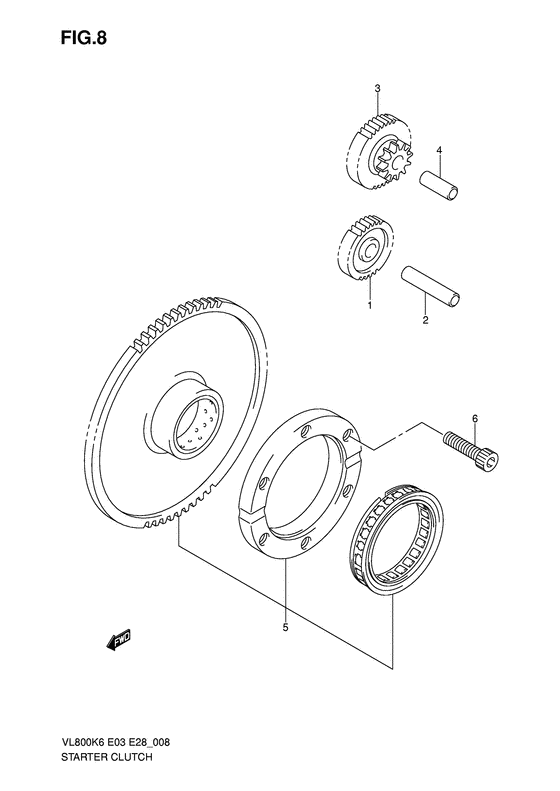 FIG.8

3

4

1

2

6

5

FWD

VL800K6 E03 E28_008
STARTER CLUTCH