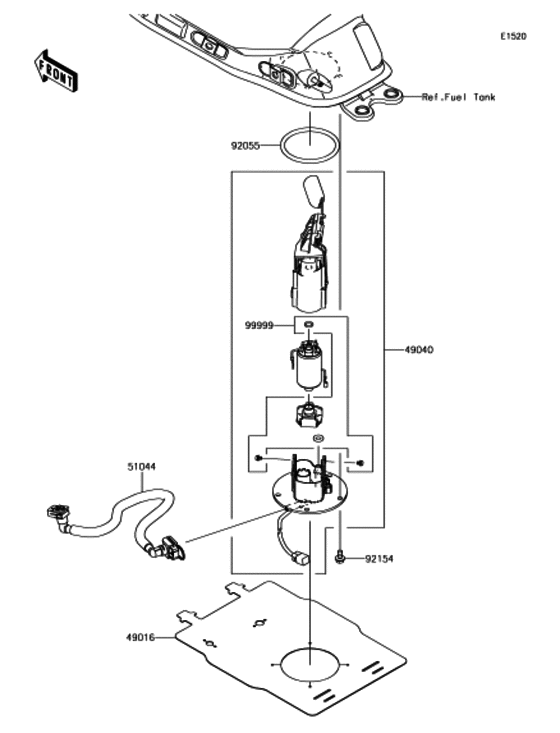 E1520

FRONT

Ref.Fuel Tank

92055

99999

49040

51044

92154

49016