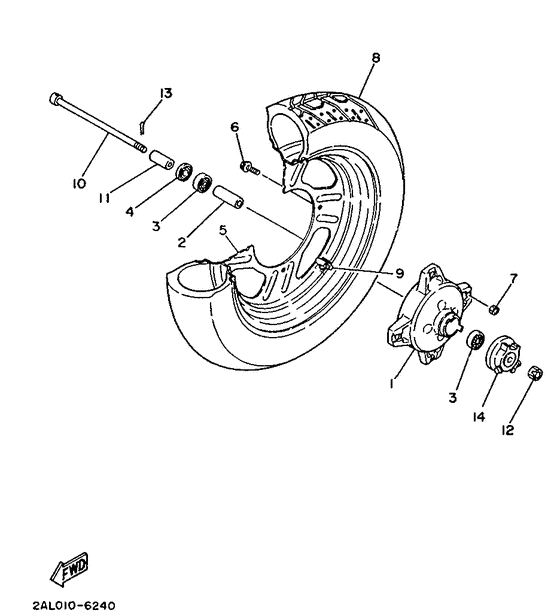 8
13
6
10
11
4
3
2
5
9
7
1
3
14
12
FWD
2AL010-6240