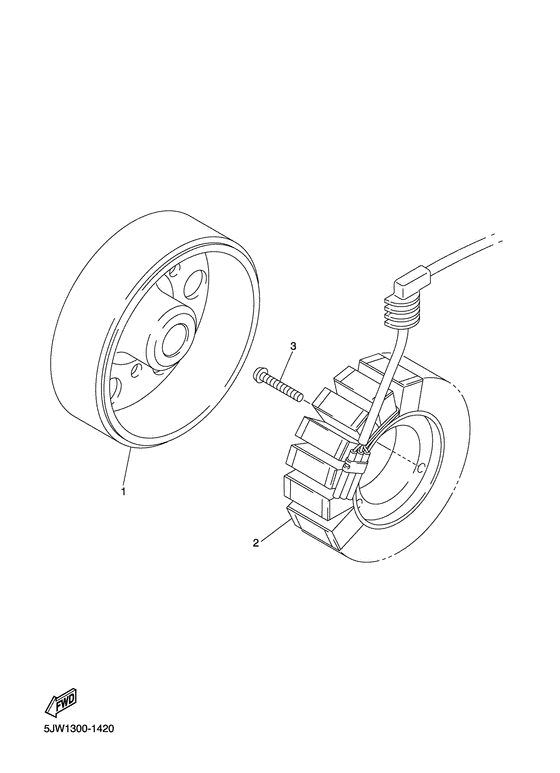 3

1

2

FWD

5JW1300-1420