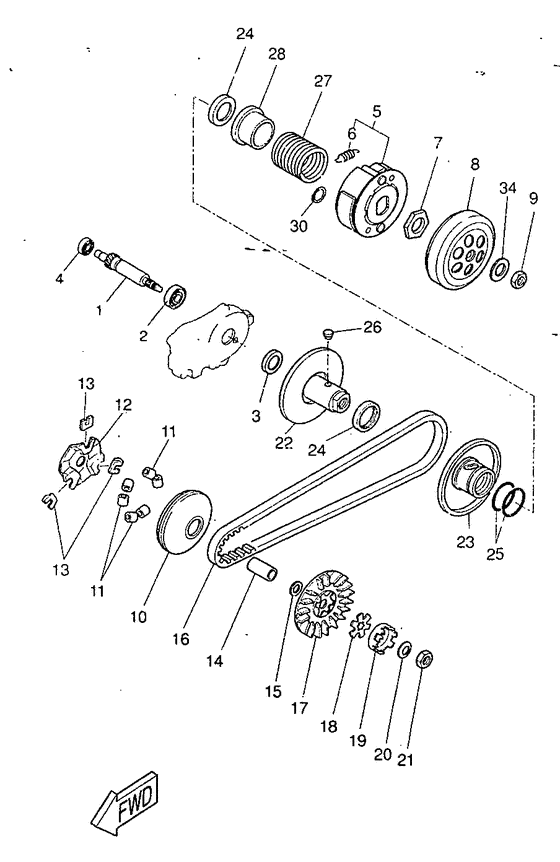 24
28
27
5
6
7
8
34
9
30
4
1
2
26
3
22
24
13
12
11
13
11
10
16
14
23
25
15
17
18
19
20
21
FWD