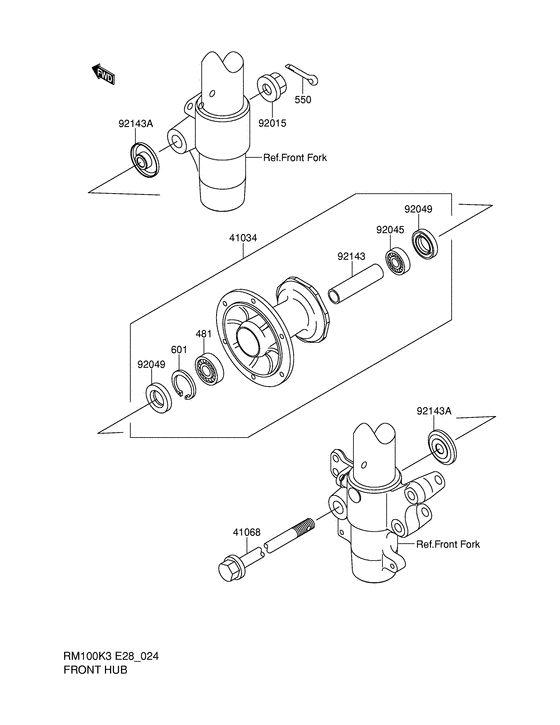 FWD

550

92015

92143A

Ref.Front Fork

92049

92045

41034

92143

481

601

92049

92143A

41068

Ref.Front Fork

RM100K3 E28_024
FRONT HUB