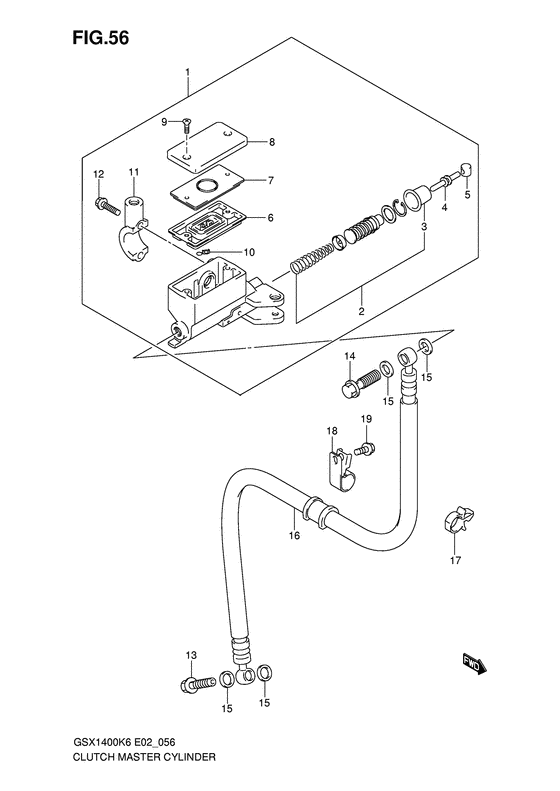 FIG.56

1
9
8
12
11
7
6
10
4
5
3
2
14
15
15
18
19
16
17
13
15
15
FWD

GSX1400K6 E02_056
CLUTCH MASTER CYLINDER