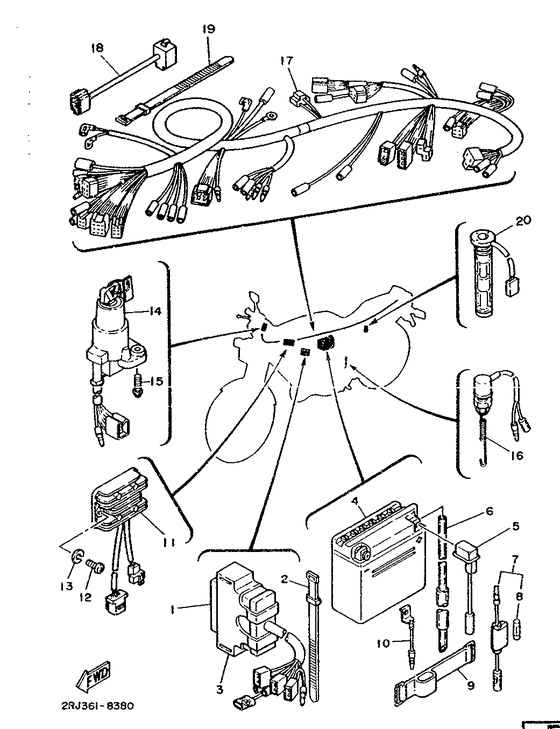 18
19
17
20
14
15
16
11
13
12
4
6
5
7
8
2
1
10
3
9
FWD
2RJ361-8380