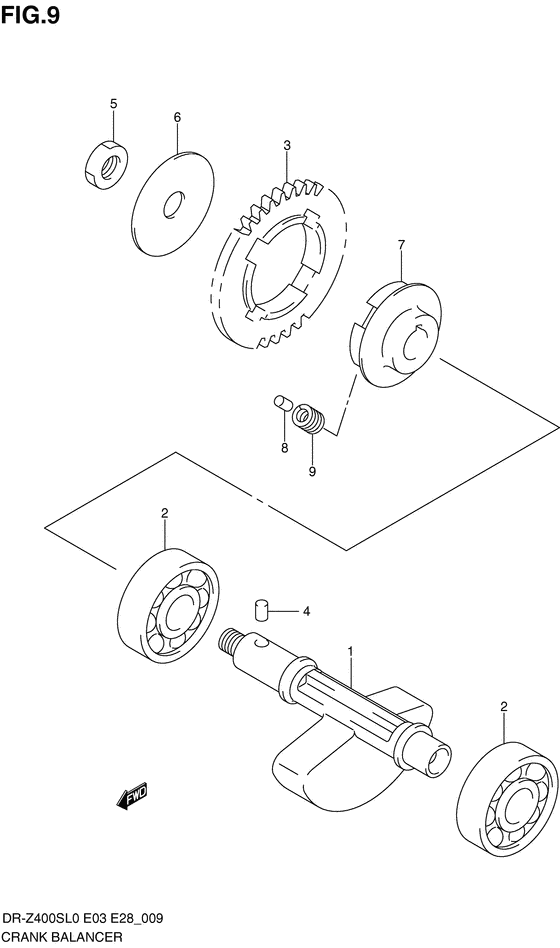 FIG.9

5
6
3
7
8
9
2
4
1
2
FWD

DR-Z400SL0 E03 E28_009
CRANK BALANCER