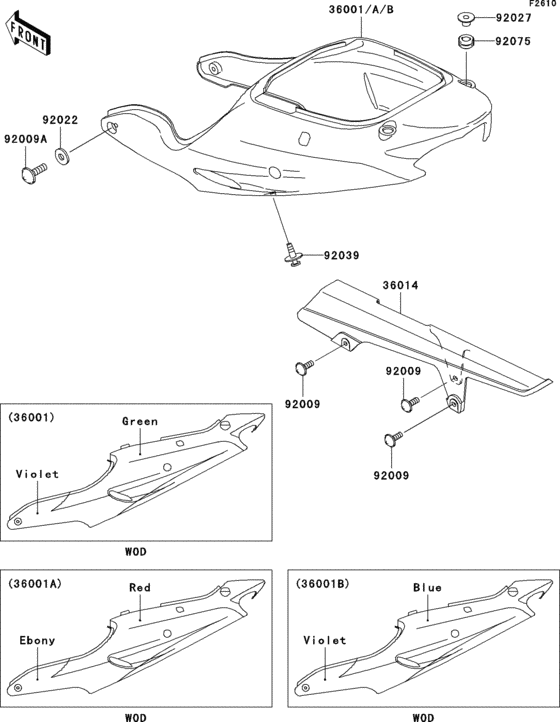 F2610

FRONT

36001/A/B

92027

92075

92022

92009A

92039

36014

92009

92009

92009

(36001)

Green

Violet

WOD

(36001A)

Red

Ebony

WOD

(36001B)

Blue

Violet

WOD