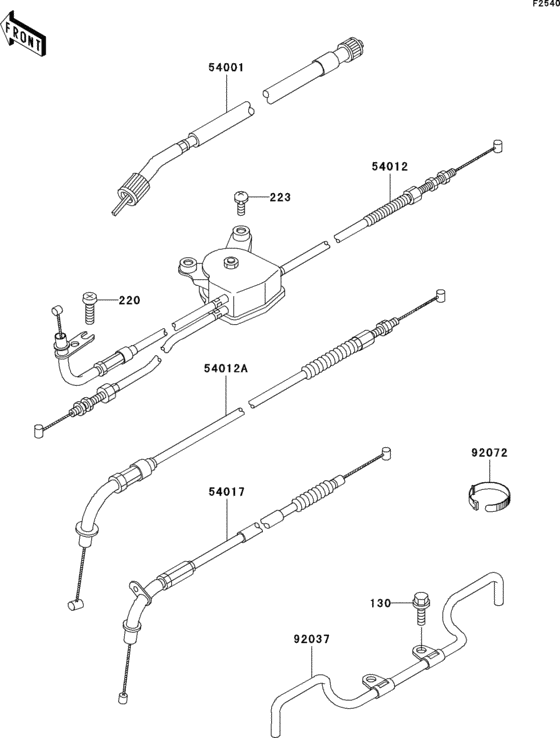 F2540

FRONT

54001

54012

223

220

54012A

92072

54017

130

92037