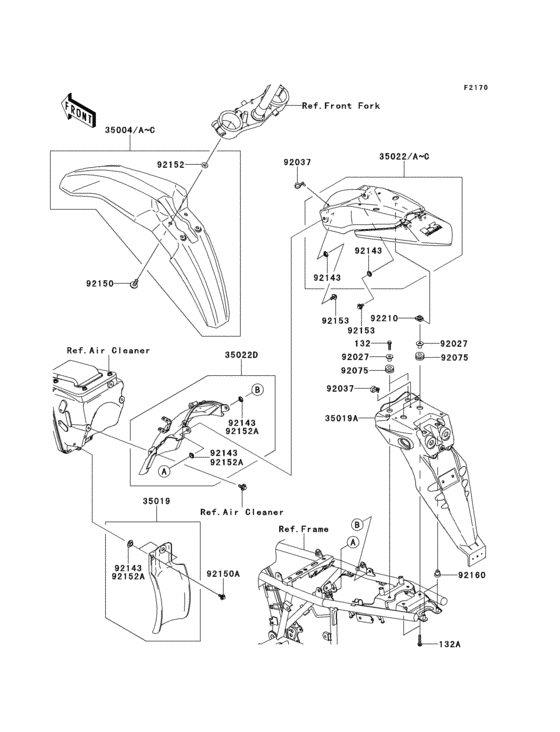 F2170

FRONT

Ref.Front Fork

35004/A~C

92152

92150

92037

35022/A~C

92143

92143

92153

92153

92210

132

92027

92027

92075

92075

92037

35019A

Ref.Air Cleaner

35022D

B

92143
92152A

92143
92152A

A

Ref.Air Cleaner

35019

92143
92152A

92150A

Ref.Frame

B

A

92160

132A