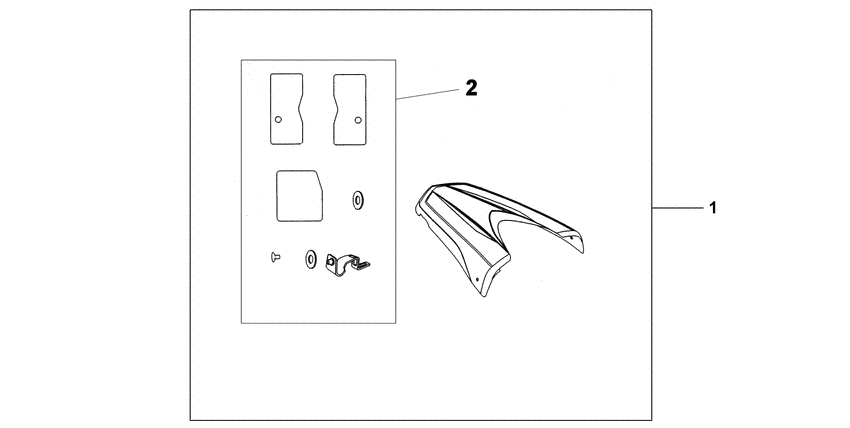 2
1